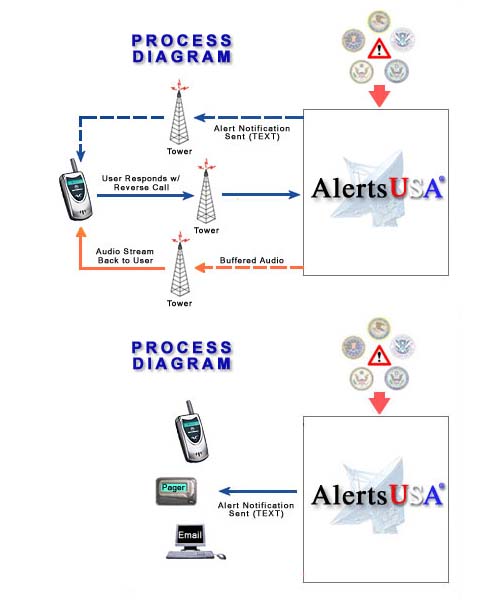 PROCESS DIAGRAM

Alert Notification Sent (TEXT)

Tower

User Responds w/ Reverse Call

Tower

AlertsUSA®

Audio Stream Back to User

Buffered Audio

Tower

PROCESS DIAGRAM

Pager

Alert Notification Sent (TEXT)

AlertsUSA®

Email